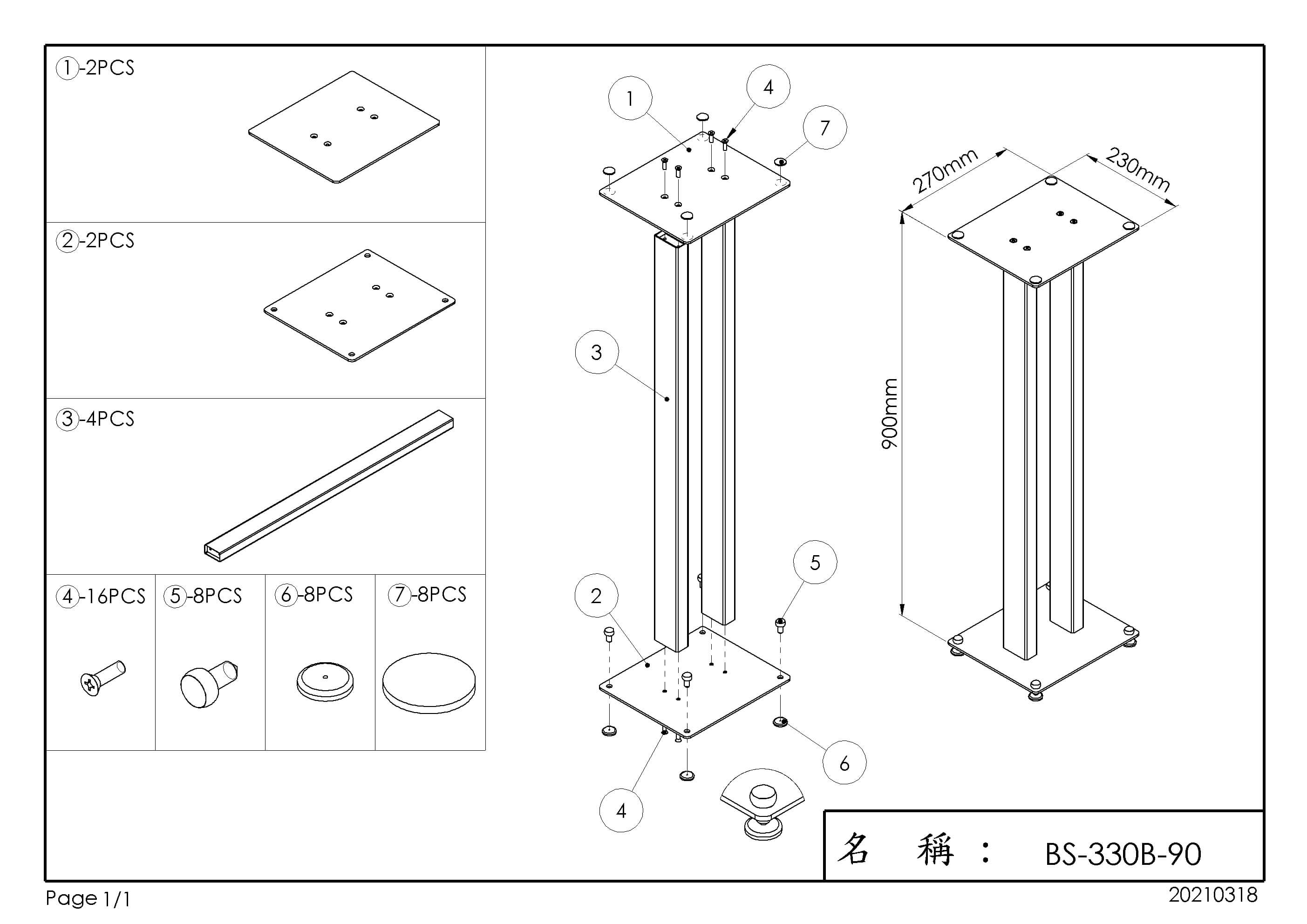 ①-2PCS

②-2PCS

③-4PCS

④-16PCS ⑤-8PCS ⑥-8PCS ⑦-8PCS

1
4
7
3
2
5
6
4

270mm
230mm
900mm

名 稱 : BS-330B-90

Page 1/1
20210318