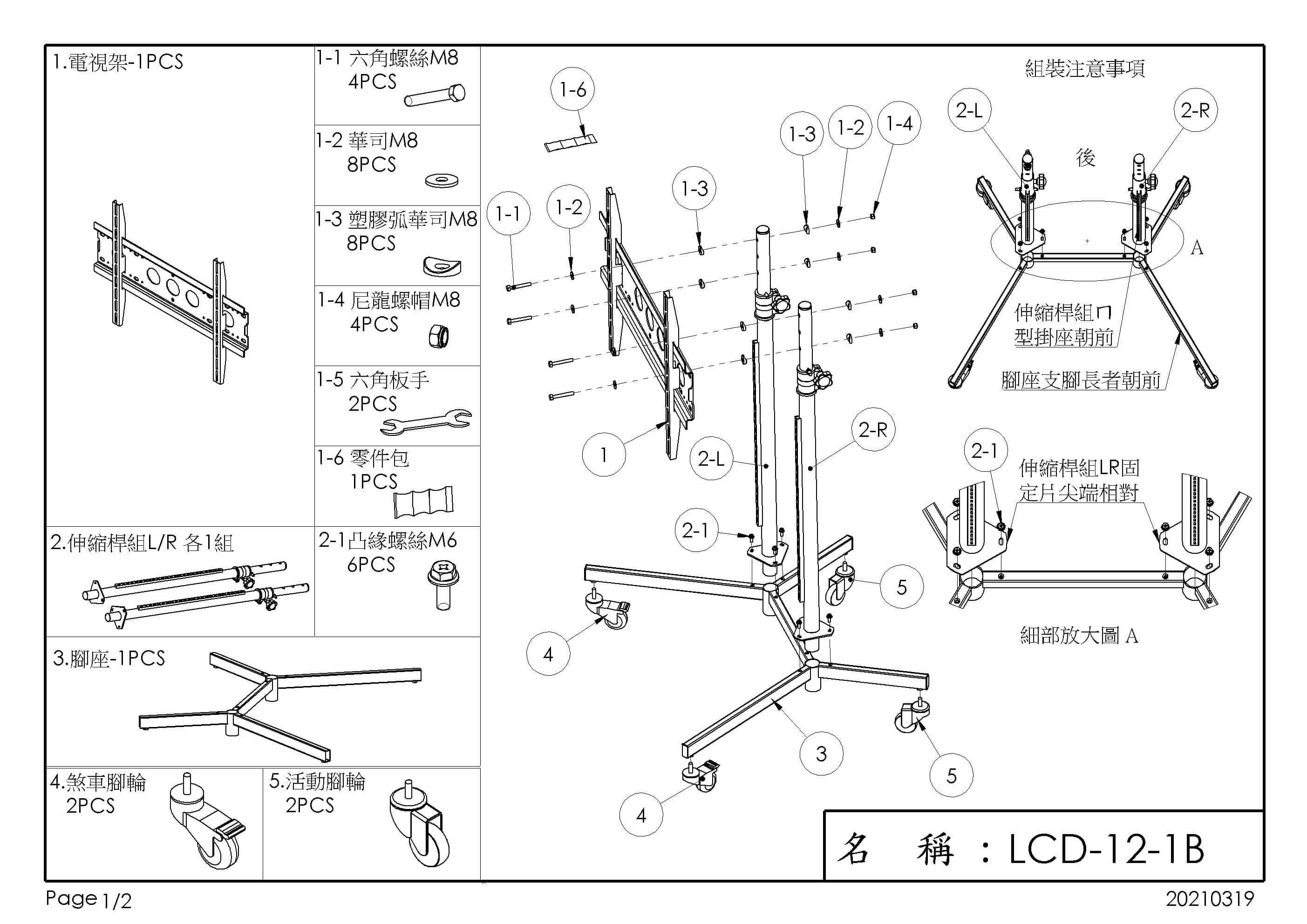 1.電視架-1PCS

1-1 六角螺絲M8
4PCS

1-2 華司M8
8PCS

1-3 塑膠弧華司M8
8PCS

1-4 尼龍螺帽M8
4PCS

1-5 六角板手
2PCS

1-6 零件包
1PCS

2.伸縮桿組L/R 各1組

2-1凸緣螺絲M6
6PCS

3.腳座-1PCS

4.煞車腳輪
2PCS

5.活動腳輪
2PCS

1-6
1-3
1-2
1-4
1-1
1-2
1-3
1
2-L
2-R
2-1
5
4
3
5
4

組裝注意事項
2-L
2-R
後
A
伸縮桿組ㄇ型掛座朝前
腳座支腳長者朝前

2-1
伸縮桿組LR固定片尖端相對
細部放大圖 A

名 稱 : LCD-12-1B

Page 1/2
20210319