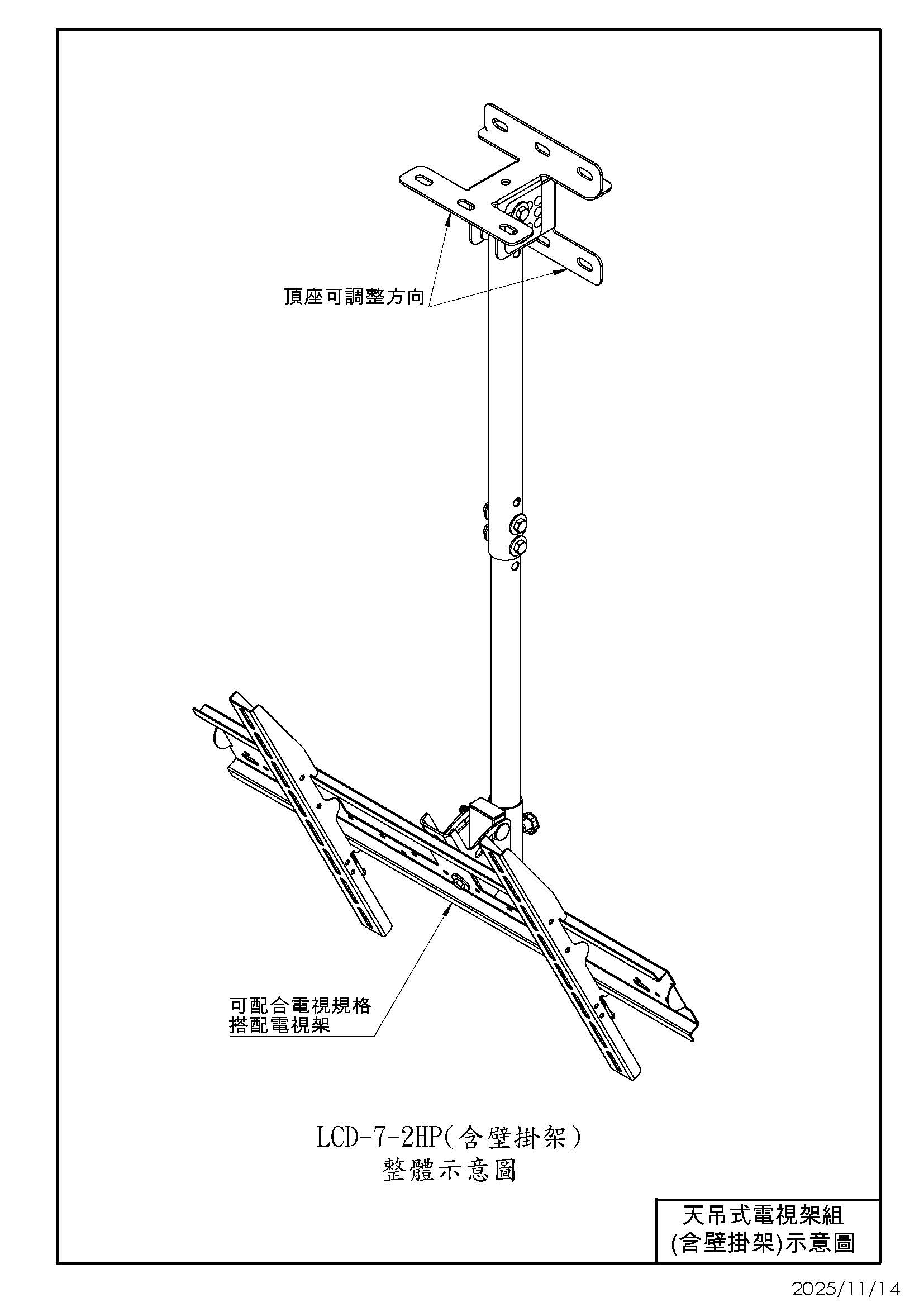 頂座可調整方向

可配合電視規格
搭配電視架

LCD-7-2HP(含壁掛架)
整體示意圖

天吊式電視架組
(含壁掛架)示意圖

2025/11/14