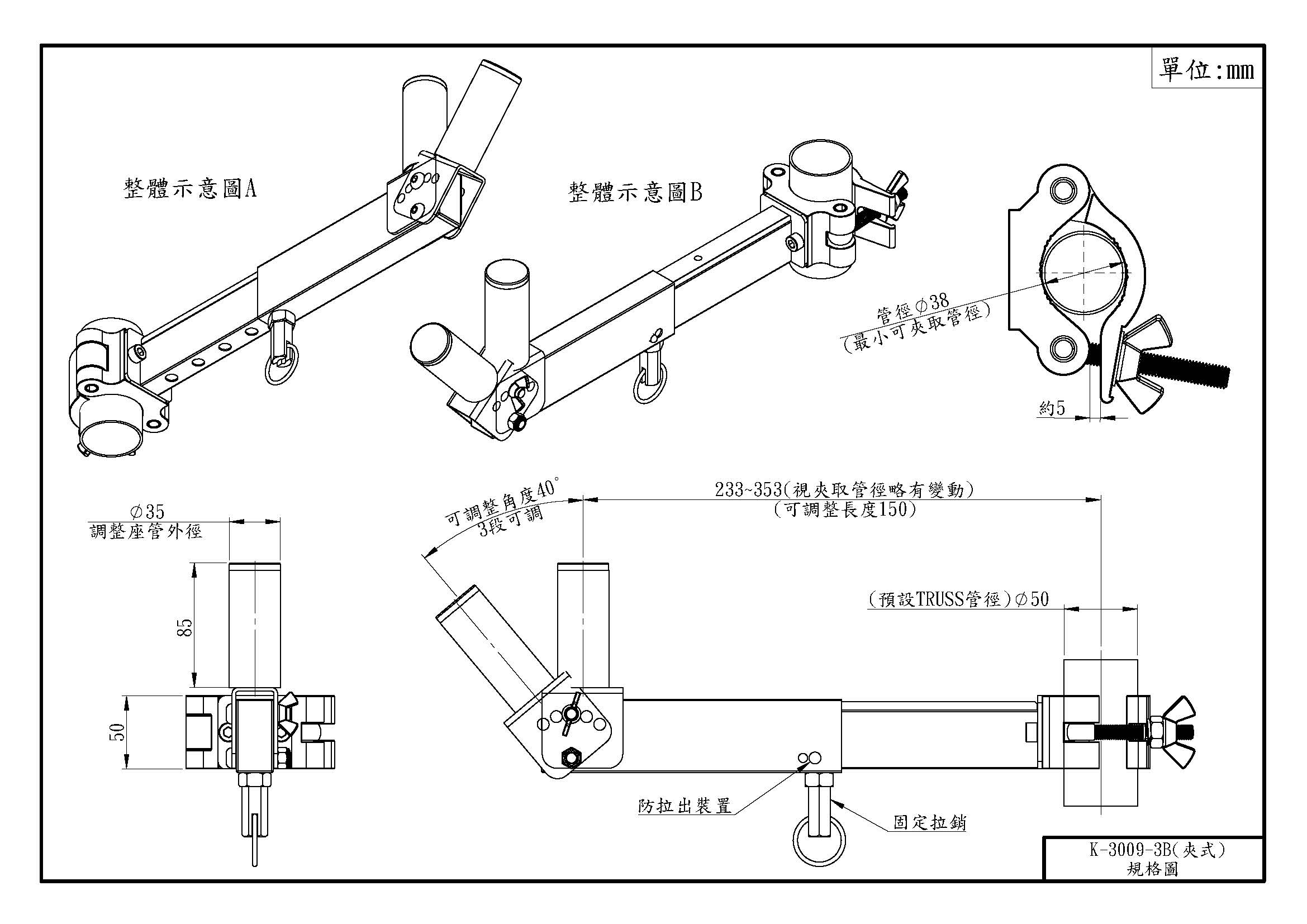 單位:mm

整體示意圖A

整體示意圖B

管徑$\phi$38
(最小可夾取管徑)

約5

$\phi$35
調整座管外徑

85

50

可調整角度40°
3段可調

233~353(視夾取管徑略有變動)
(可調整長度150)

(預設TRUSS管徑)$\phi$50

防拉出裝置

固定拉銷

K-3009-3B(夾式)
規格圖